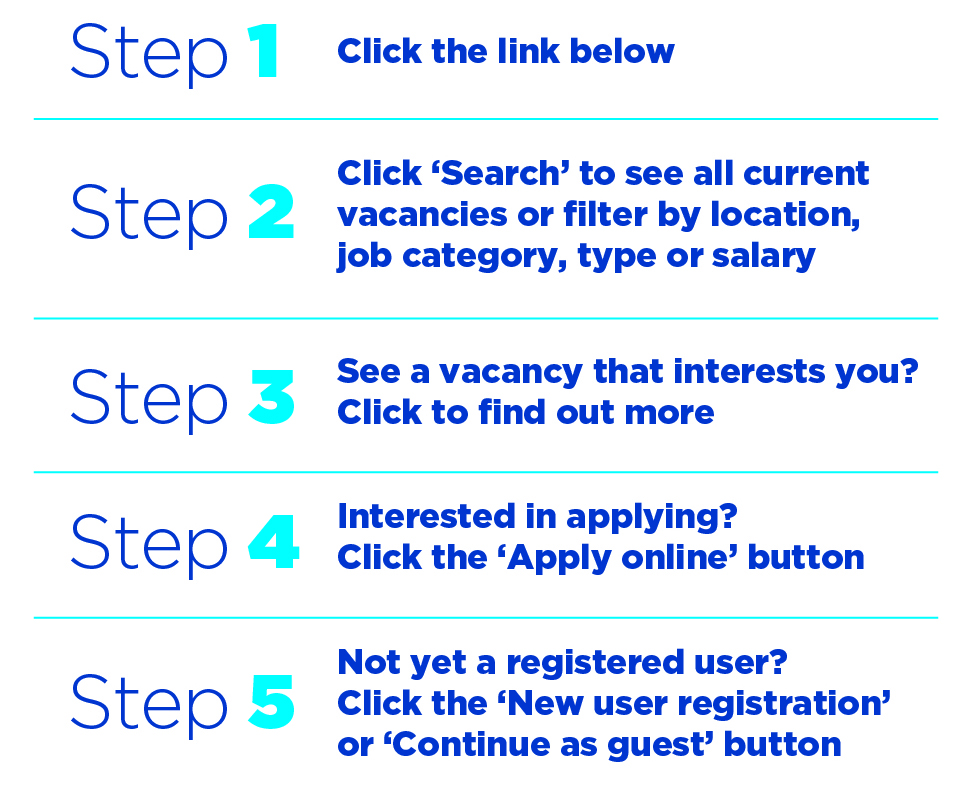 Step 1 Click the link below

Step 2 Click ‘Search’ to see all current vacancies or filter by location, job category, type or salary

Step 3 See a vacancy that interests you? Click to find out more

Step 4 Interested in applying? Click the ‘Apply online’ button

Step 5 Not yet a registered user? Click the ‘New user registration’ or ‘Continue as guest’ button